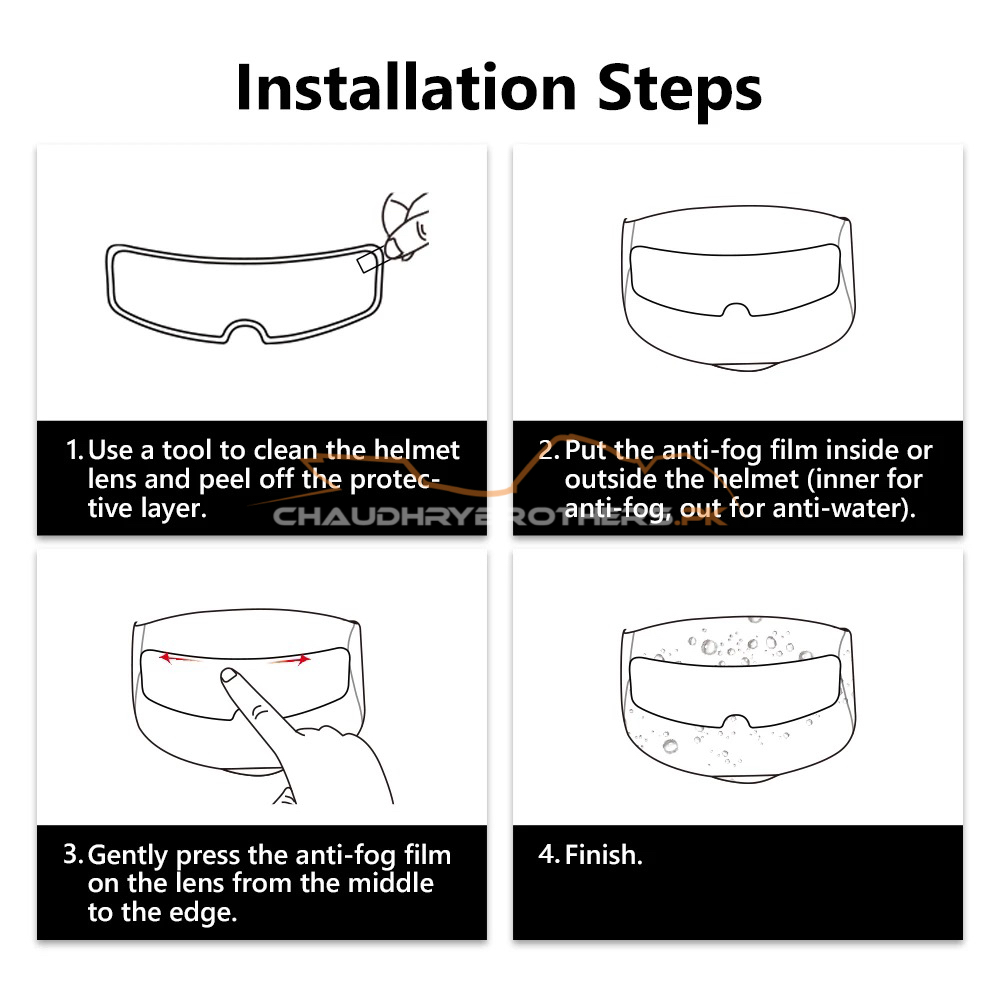 Installation Steps

1. Use a tool to clean the helmet lens and peel off the protective layer.

2. Put the anti-fog film inside or outside the helmet (inner for anti-fog, out for anti-water).

CHAUDHRYBROTHERS.PK

3. Gently press the anti-fog film on the lens from the middle to the edge.

4. Finish.