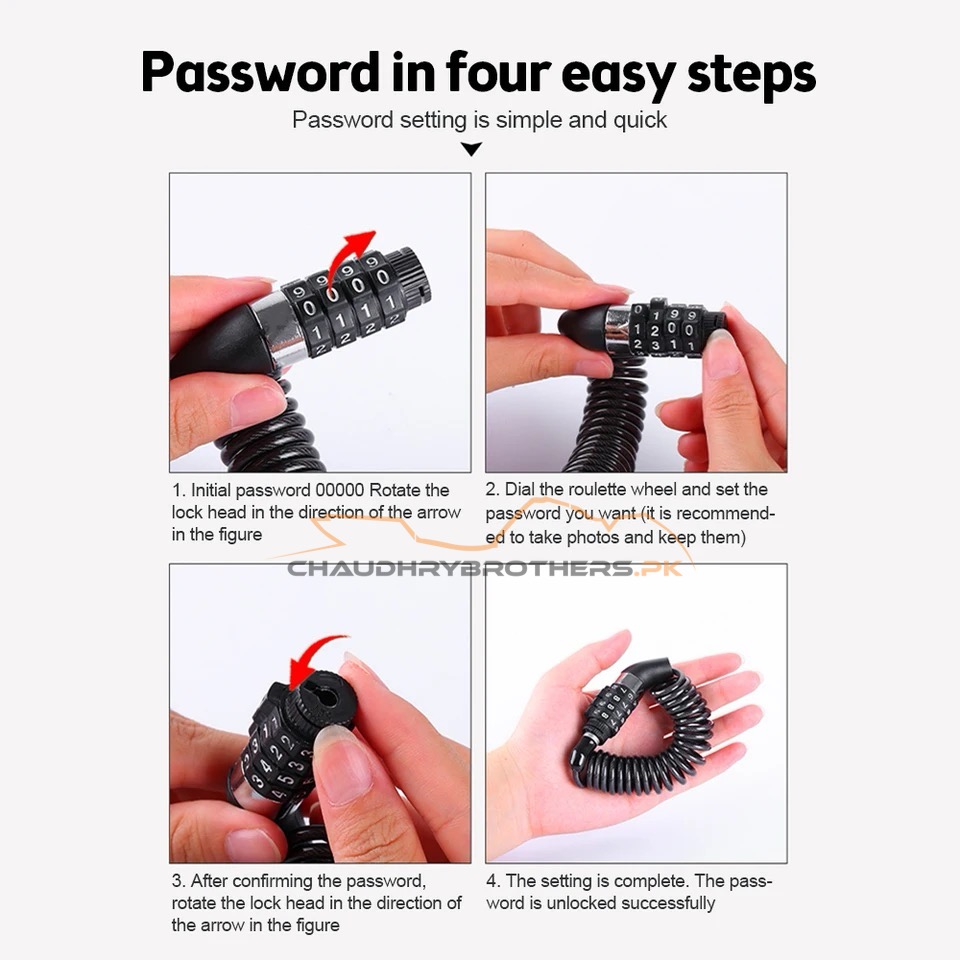 Password in four easy steps

Password setting is simple and quick

1. Initial password 00000 Rotate the lock head in the direction of the arrow in the figure

2. Dial the roulette wheel and set the password you want (it is recommended to take photos and keep them)

CHAUDHRYBROTHERS.PK

3. After confirming the password, rotate the lock head in the direction of the arrow in the figure

4. The setting is complete. The password is unlocked successfully